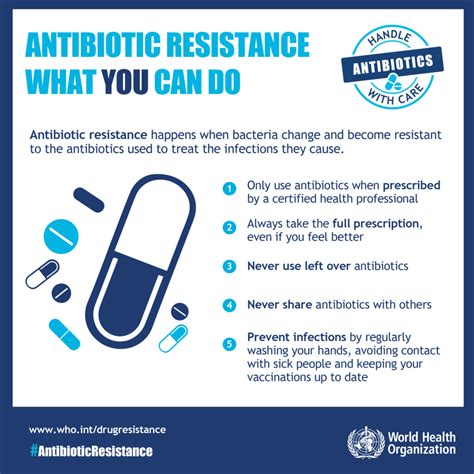 ANTIBIOTIC RESISTANCE
WHAT YOU CAN DO

HANDLE
ANTIBIOTICS
WITH CARE

Antibiotic resistance happens when bacteria change and become resistant to the antibiotics used to treat the infections they cause.

1 Only use antibiotics when prescribed by a certified health professional

2 Always take the full prescription, even if you feel better

3 Never use left over antibiotics

4 Never share antibiotics with others

5 Prevent infections by regularly washing your hands, avoiding contact with sick people and keeping your vaccinations up to date

www.who.int/drugresistance
#AntibioticResistance

World Health Organization