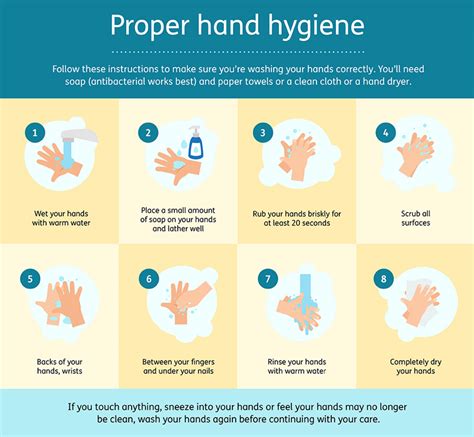 Proper hand hygiene

Follow these instructions to make sure you're washing your hands correctly. You'll need soap (antibacterial works best) and paper towels or a clean cloth or a hand dryer.

1
Wet your hands with warm water

2
Place a small amount of soap on your hands and lather well

3
Rub your hands briskly for at least 20 seconds

4
Scrub all surfaces

5
Backs of your hands, wrists

6
Between your fingers and under your nails

7
Rinse your hands with warm water

8
Completely dry your hands

If you touch anything, sneeze into your hands or feel your hands may no longer be clean, wash your hands again before continuing with your care.