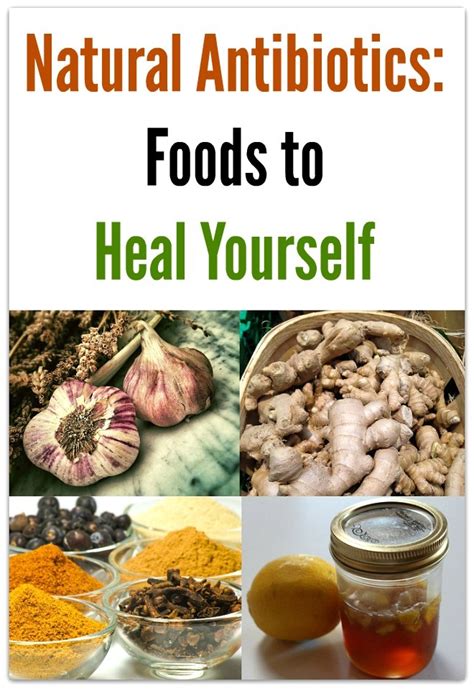 Natural Antibiotics:
Foods to
Heal Yourself