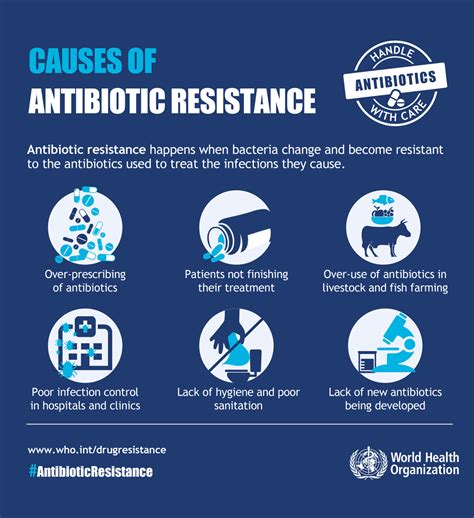 CAUSES OF
ANTIBIOTIC RESISTANCE

HANDLE
ANTIBIOTICS
WITH CARE

Antibiotic resistance happens when bacteria change and become resistant to the antibiotics used to treat the infections they cause.

Over-prescribing of antibiotics

Patients not finishing their treatment

Over-use of antibiotics in livestock and fish farming

Poor infection control in hospitals and clinics

Lack of hygiene and poor sanitation

Lack of new antibiotics being developed

www.who.int/drugresistance

#AntibioticResistance

World Health Organization