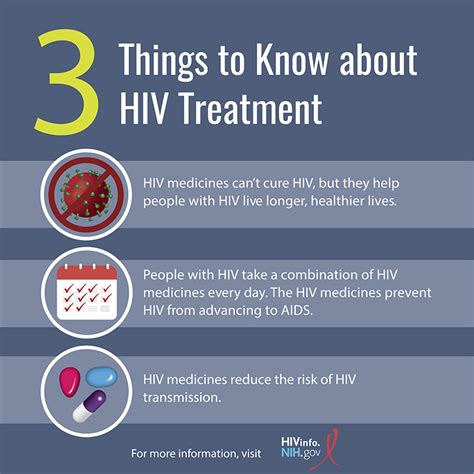 3 Things to Know about HIV Treatment

HIV medicines can't cure HIV, but they help people with HIV live longer, healthier lives.

People with HIV take a combination of HIV medicines every day. The HIV medicines prevent HIV from advancing to AIDS.

HIV medicines reduce the risk of HIV transmission.

For more information, visit HIVinfo.NIH.gov