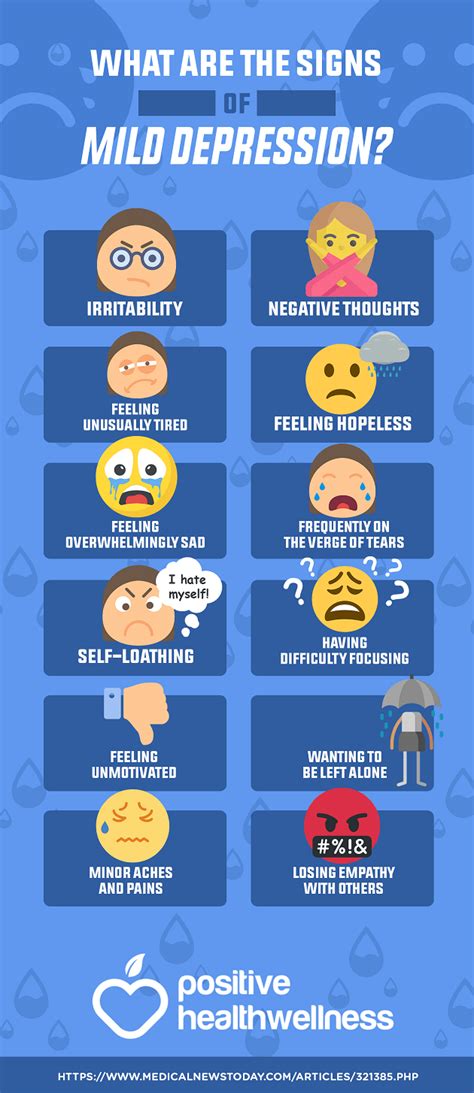 WHAT ARE THE SIGNS OF MILD DEPRESSION?

IRRITABILITY

NEGATIVE THOUGHTS

FEELING UNUSUALLY TIRED

FEELING HOPELESS

FEELING OVERWHELMINGLY SAD

FREQUENTLY ON THE VERGE OF TEARS

I hate myself!

SELF-LOATHING

? ? ? ?

HAVING DIFFICULTY FOCUSING

FEELING UNMOTIVATED

WANTING TO BE LEFT ALONE

MINOR ACHES AND PAINS

#%!&

LOSING EMPATHY WITH OTHERS

positive healthwellness

HTTPS://WWW.MEDICALNEWSTODAY.COM/ARTICLES/321385.PHP