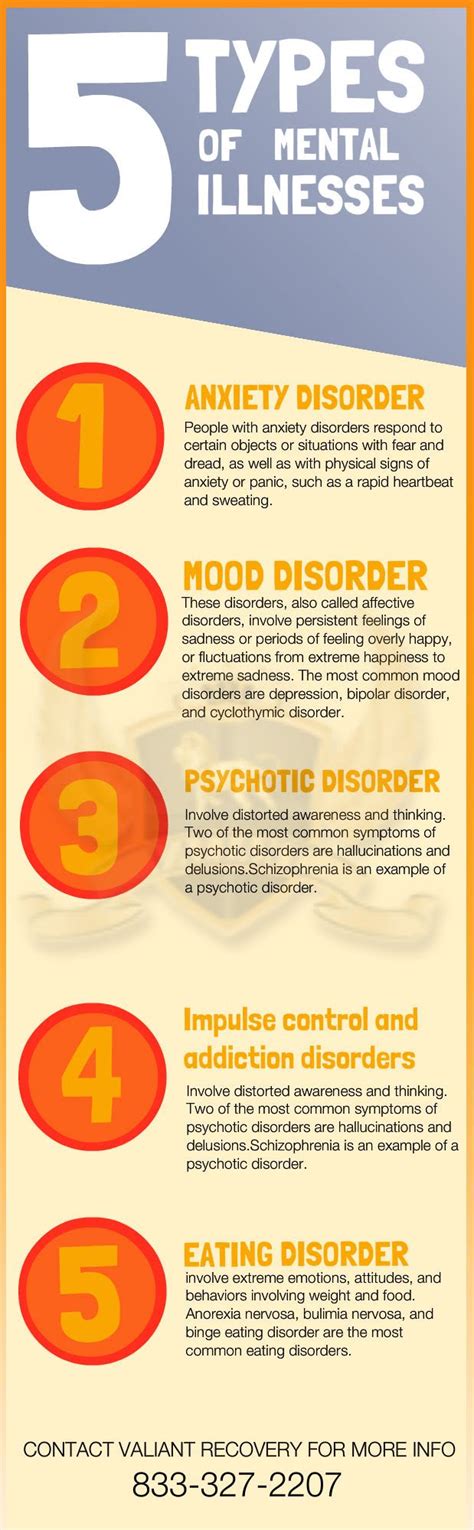 5 TYPES OF MENTAL ILLNESSES

1

ANXIETY DISORDER

People with anxiety disorders respond to certain objects or situations with fear and dread, as well as with physical signs of anxiety or panic, such as a rapid heartbeat and sweating.

2

MOOD DISORDER

These disorders, also called affective disorders, involve persistent feelings of sadness or periods of feeling overly happy, or fluctuations from extreme happiness to extreme sadness. The most common mood disorders are depression, bipolar disorder, and cyclothymic disorder.

3

PSYCHOTIC DISORDER

Involve distorted awareness and thinking. Two of the most common symptoms of psychotic disorders are hallucinations and delusions.Schizophrenia is an example of a psychotic disorder.

4

Impulse control and addiction disorders

Involve distorted awareness and thinking. Two of the most common symptoms of psychotic disorders are hallucinations and delusions.Schizophrenia is an example of a psychotic disorder.

5

EATING DISORDER

involve extreme emotions, attitudes, and behaviors involving weight and food. Anorexia nervosa, bulimia nervosa, and binge eating disorder are the most common eating disorders.

CONTACT VALIANT RECOVERY FOR MORE INFO
833-327-2207