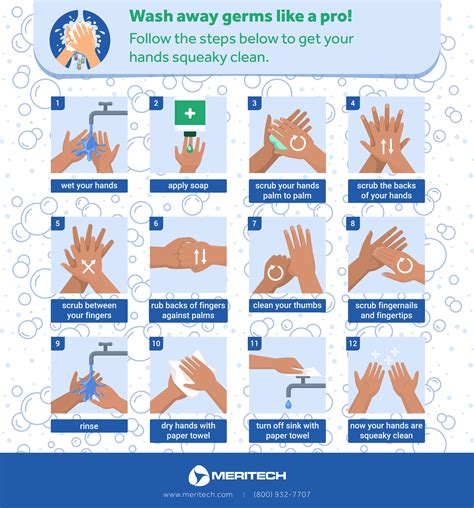 Wash away germs like a pro!
Follow the steps below to get your hands squeaky clean.

1
wet your hands

2
apply soap

3
scrub your hands palm to palm

4
scrub the backs of your hands

5
scrub between your fingers

6
rub backs of fingers against palms

7
clean your thumbs

8
scrub fingernails and fingertips

9
rinse

10
dry hands with paper towel

11
turn off sink with paper towel

12
now your hands are squeaky clean

MERITECH
www.meritech.com | (800) 932-7707