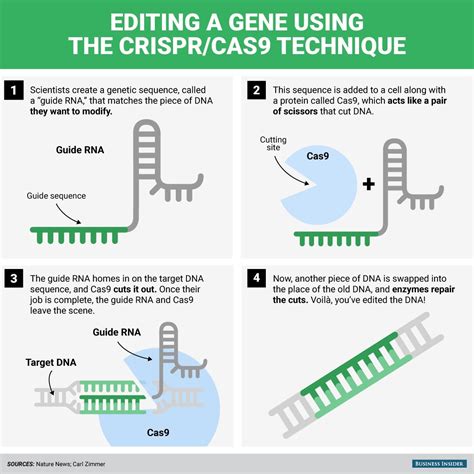 EDITING A GENE USING THE CRISPR/CAS9 TECHNIQUE

1 Scientists create a genetic sequence, called a "guide RNA," that matches the piece of DNA they want to modify.

Guide RNA

Guide sequence

2 This sequence is added to a cell along with a protein called Cas9, which acts like a pair of scissors that cut DNA.

Cutting site

Cas9

+

3 The guide RNA homes in on the target DNA sequence, and Cas9 cuts it out. Once their job is complete, the guide RNA and Cas9 leave the scene.

Guide RNA

Target DNA

Cas9

4 Now, another piece of DNA is swapped into the place of the old DNA, and enzymes repair the cuts. Voilà, you've edited the DNA!

SOURCES: Nature News; Carl Zimmer

BUSINESS INSIDER