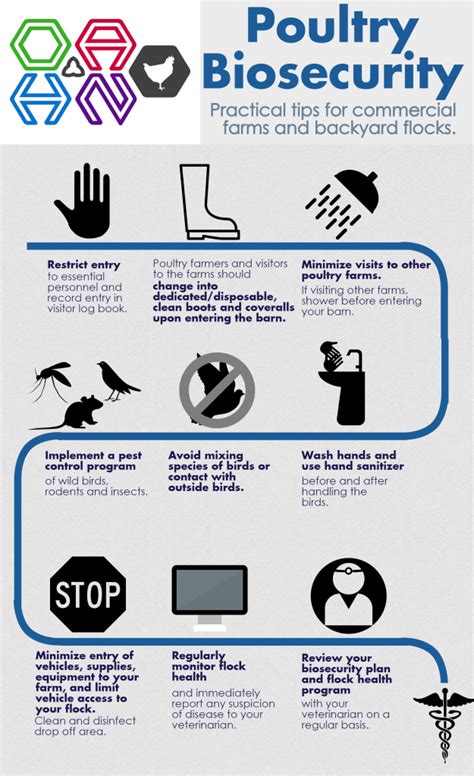 Poultry Biosecurity

Practical tips for commercial farms and backyard flocks.

Restrict entry to essential personnel and record entry in visitor log book.

Poultry farmers and visitors to the farms should change into dedicated/disposable, clean boots and coveralls upon entering the barn.

Minimize visits to other poultry farms. If visiting other farms, shower before entering your barn.

Implement a pest control program of wild birds, rodents and insects.

Avoid mixing species of birds or contact with outside birds.

Wash hands and use hand sanitizer before and after handling the birds.

STOP

Minimize entry of vehicles, supplies, equipment to your farm, and limit vehicle access to your flock. Clean and disinfect drop off area.

Regularly monitor flock health and immediately report any suspicion of disease to your veterinarian.

Review your biosecurity plan and flock health program with your veterinarian on a regular basis.